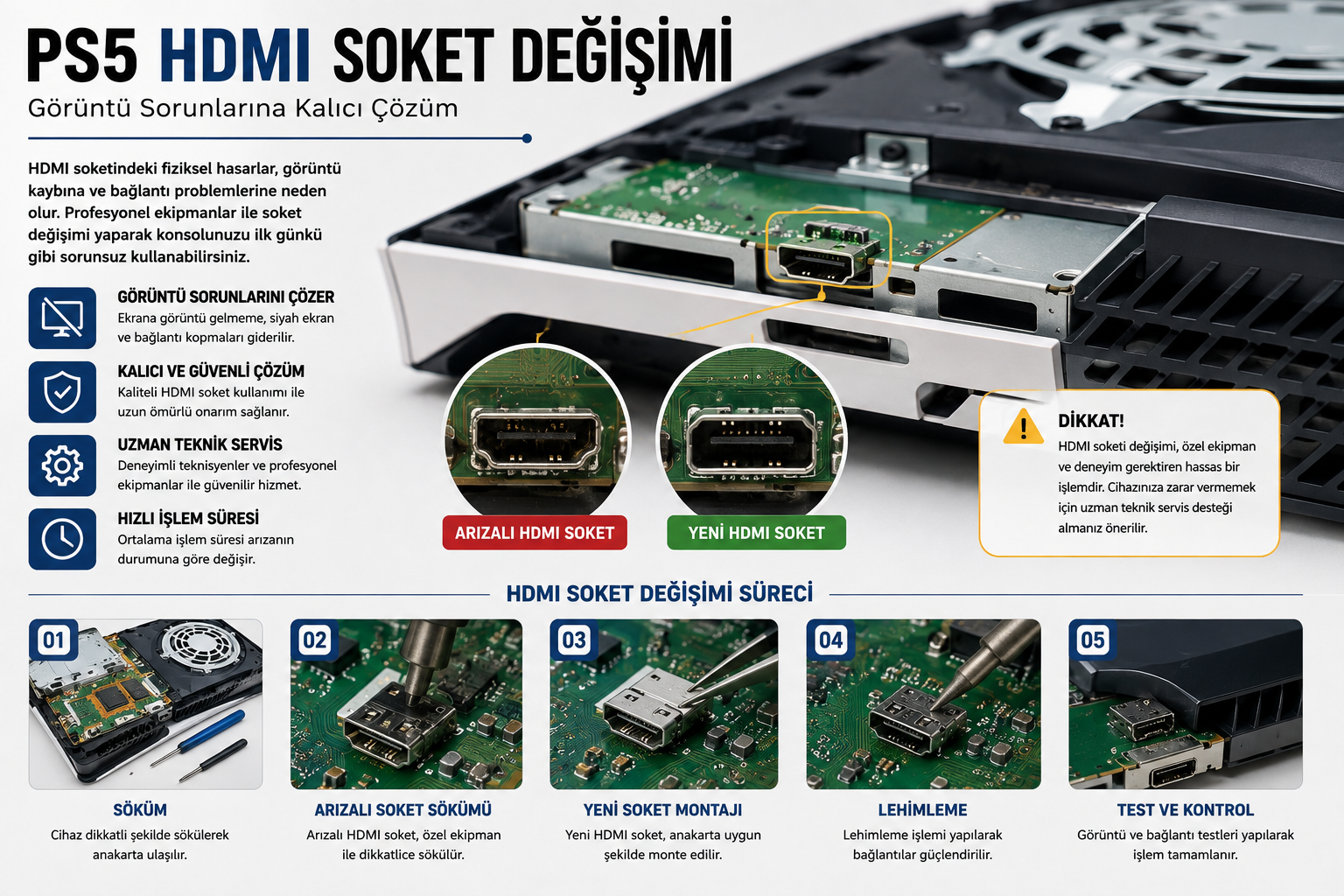 PS5 HDMI SOKET DEĞİŞİMİ

Görüntü Sorunlarına Kalıcı Çözüm

HDMI soketindeki fiziksel hasarlar, görüntü kaybına ve bağlantı problemlerine neden olur. Profesyonel ekipmanlar ile soket değişimi yaparak konsolunuzu ilk günkü gibi sorunsuz kullanabilirsiniz.

GÖRÜNTÜ SORUNLARINI ÇÖZER
Ekrana görüntü gelmeme, siyah ekran ve bağlantı kopmaları giderilir.

KALICI VE GÜVENLİ ÇÖZÜM
Kaliteli HDMI soket kullanımı ile uzun ömürlü onarım sağlanır.

UZMAN TEKNİK SERVİS
Deneyimli teknisyenler ve profesyonel ekipmanlar ile güvenilir hizmet.

HIZLI İŞLEM SÜRESİ
Ortalama işlem süresi arızanın durumuna göre değişir.

ARIZALI HDMI SOKET

YENİ HDMI SOKET

DİKKAT!
HDMI soketi değişimi, özel ekipman ve deneyim gerektiren hassas bir işlemdir. Cihazınıza zarar vermemek için uzman teknik servis desteği almanız önerilir.

HDMI SOKET DEĞİŞİMİ SÜRECİ

01
SÖKÜM
Cihaz dikkatli şekilde sökülerek anakarta ulaşılır.

02
ARIZALI SOKET SÖKÜMÜ
Arızalı HDMI soket, özel ekipman ile dikkatlice sökülür.

03
YENİ SOKET MONTAJI
Yeni HDMI soket, anakarta uygun şekilde monte edilir.

04
LEHİMLEME
Lehimleme işlemi yapılarak bağlantılar güçlendirilir.

05
TEST VE KONTROL
Görüntü ve bağlantı testleri yapılarak işlem tamamlanır.